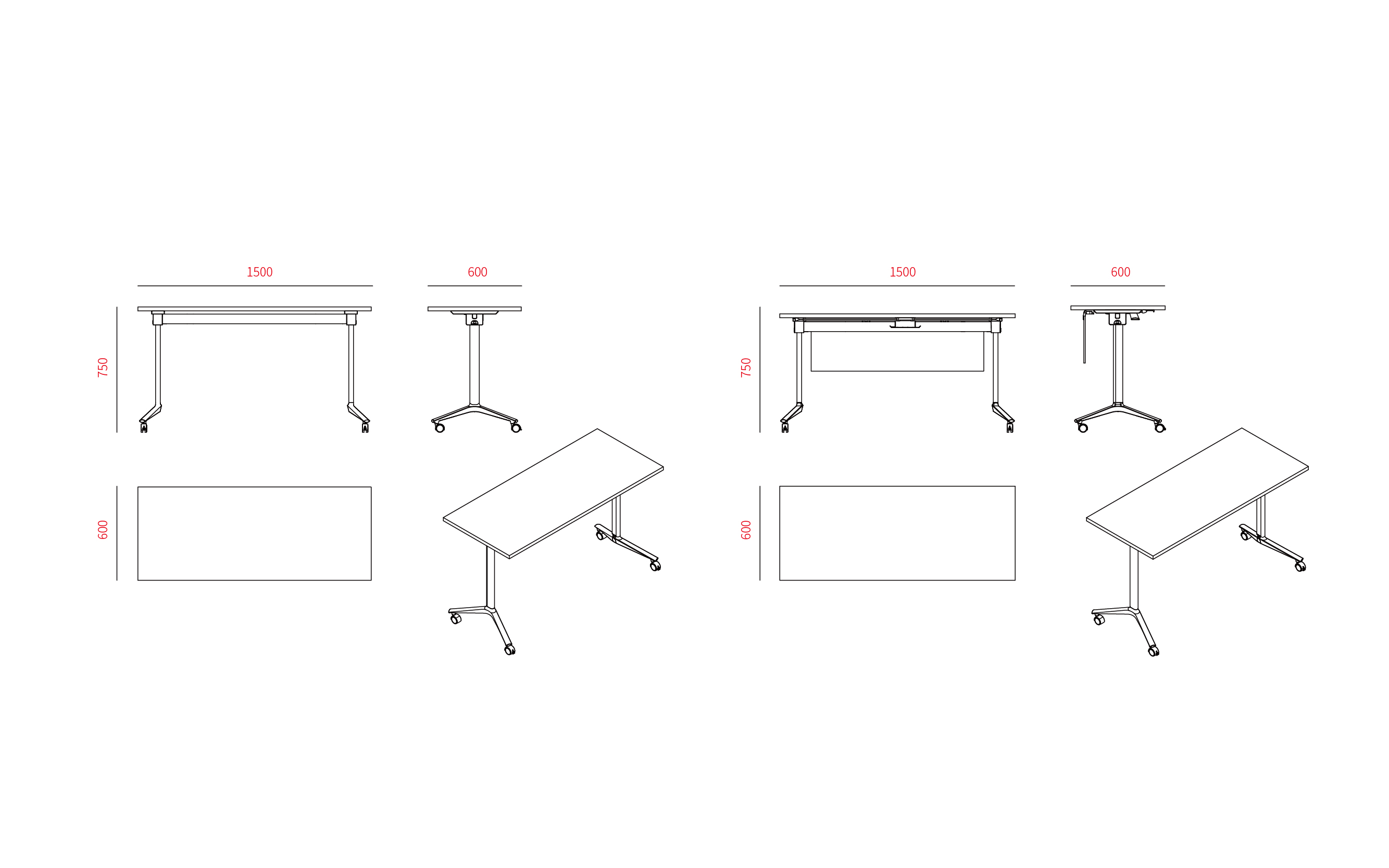 1500

600

750

600

1500

600

750

600