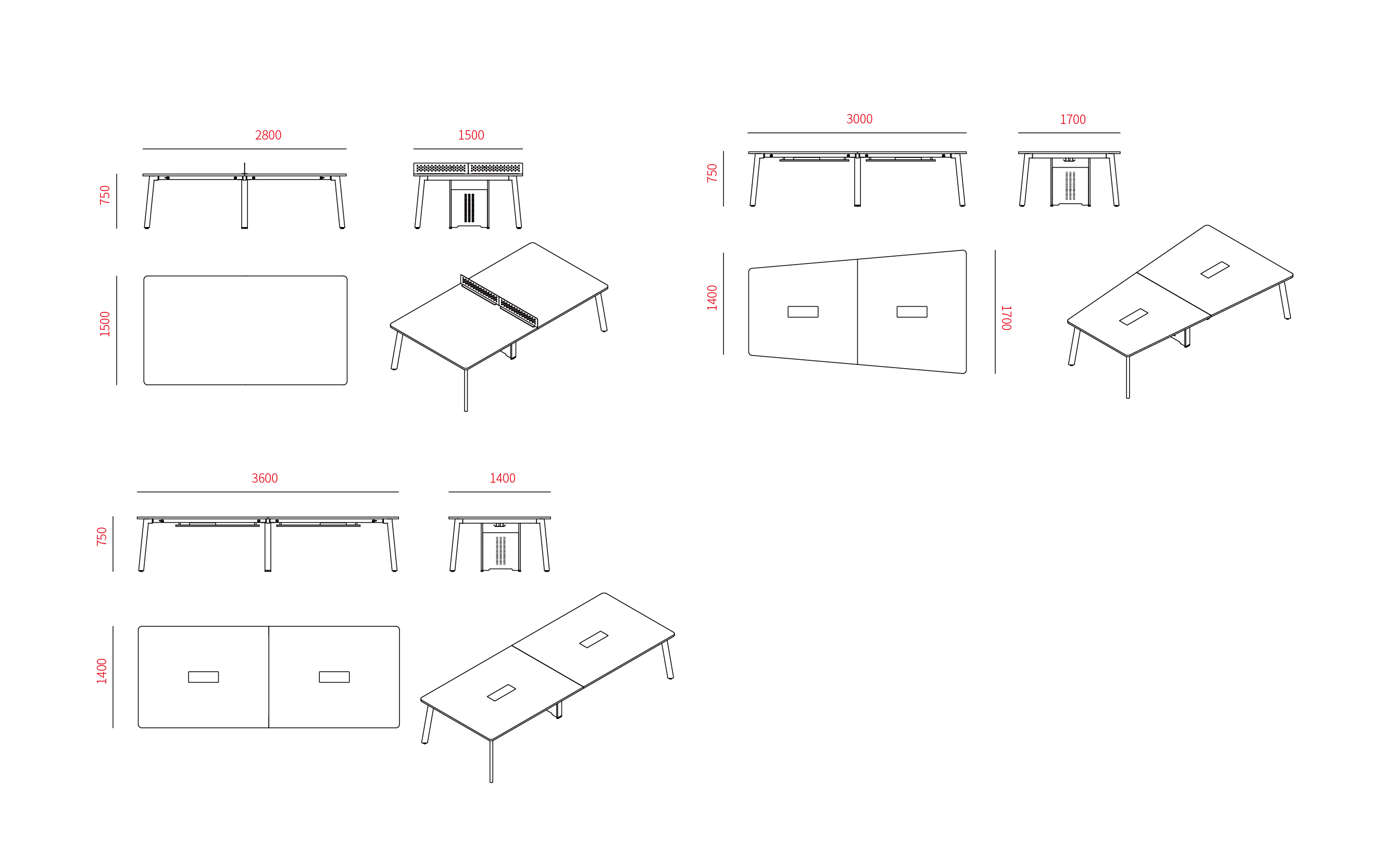 2800
1500
750
1500

3000
1700
750
1400
1700

3600
1400
750
1400