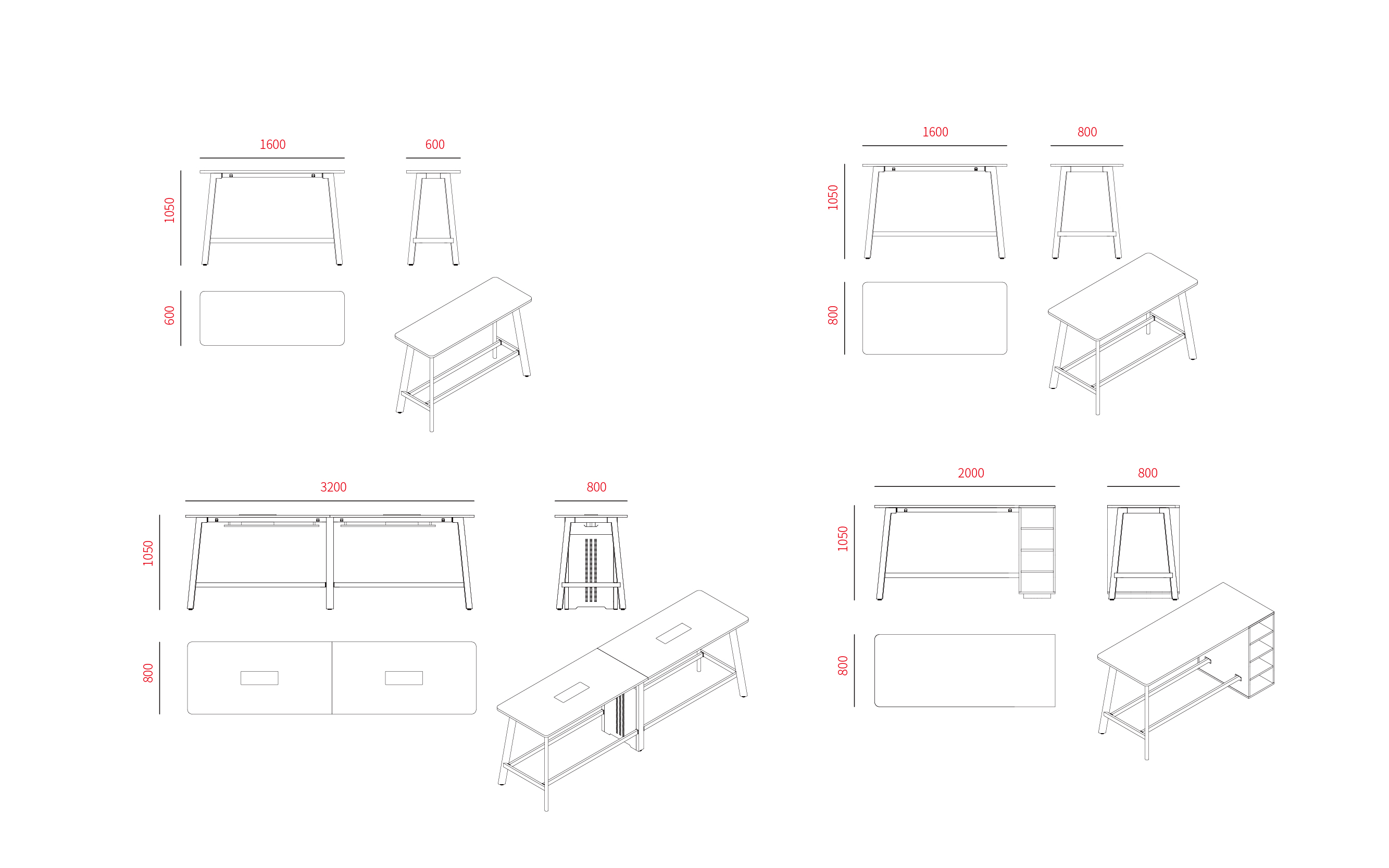 1600

600

1050

600

1600

800

1050

800

3200

800

1050

800

2000

800

1050

800