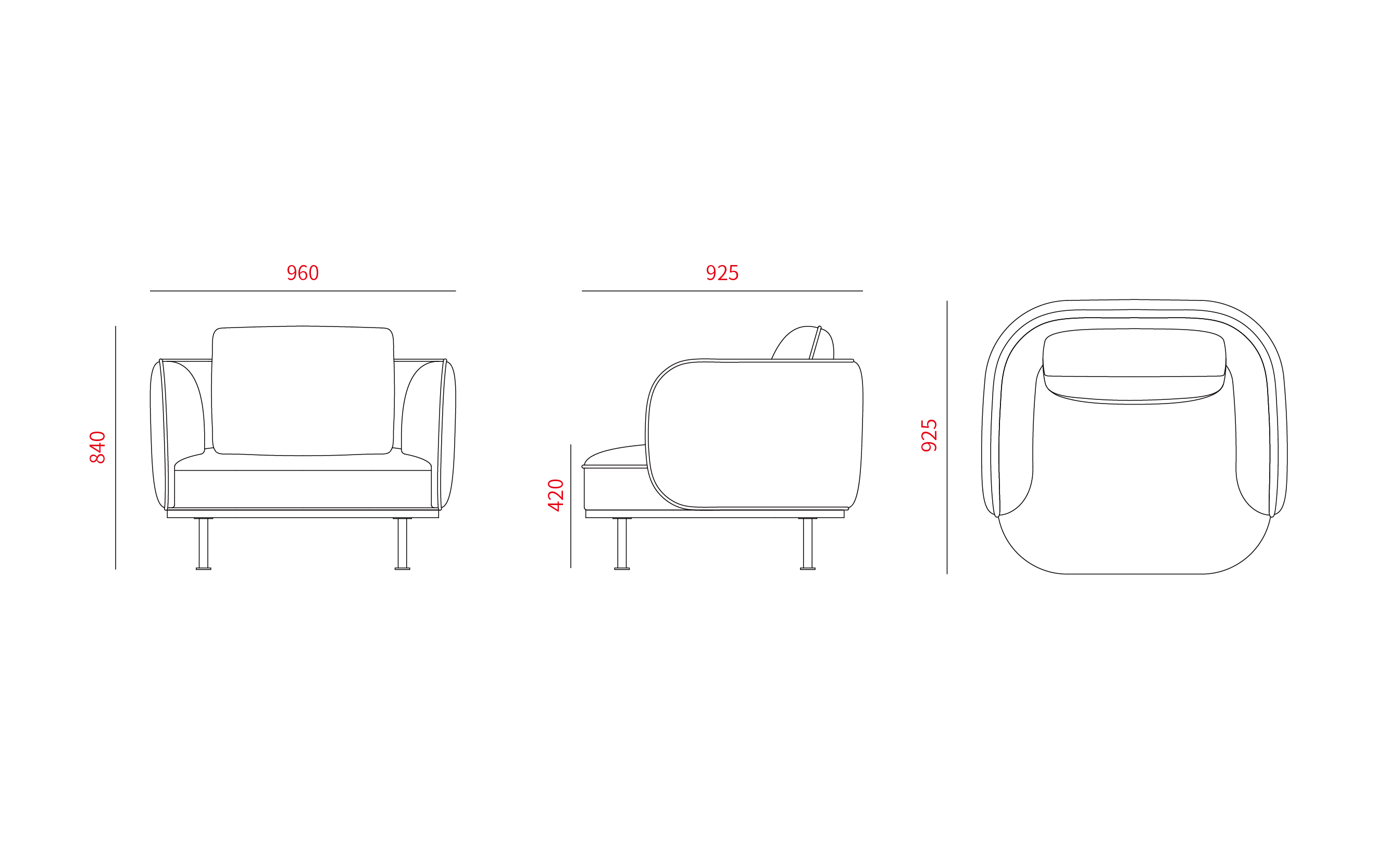 960

840

925

420

925